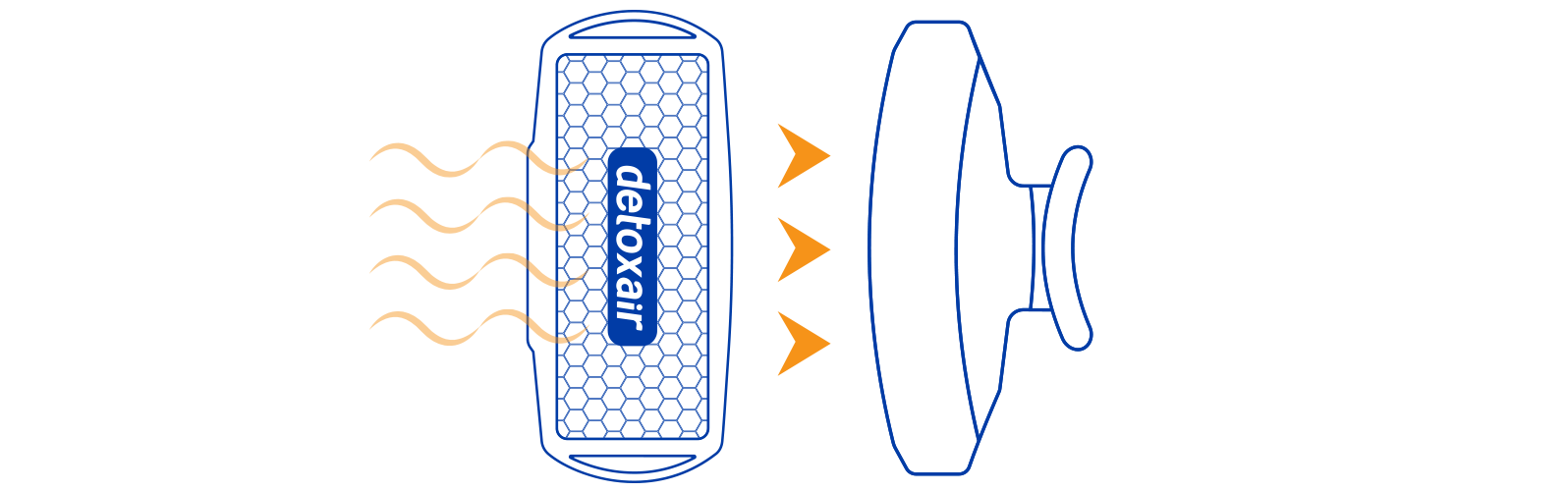 detoxair